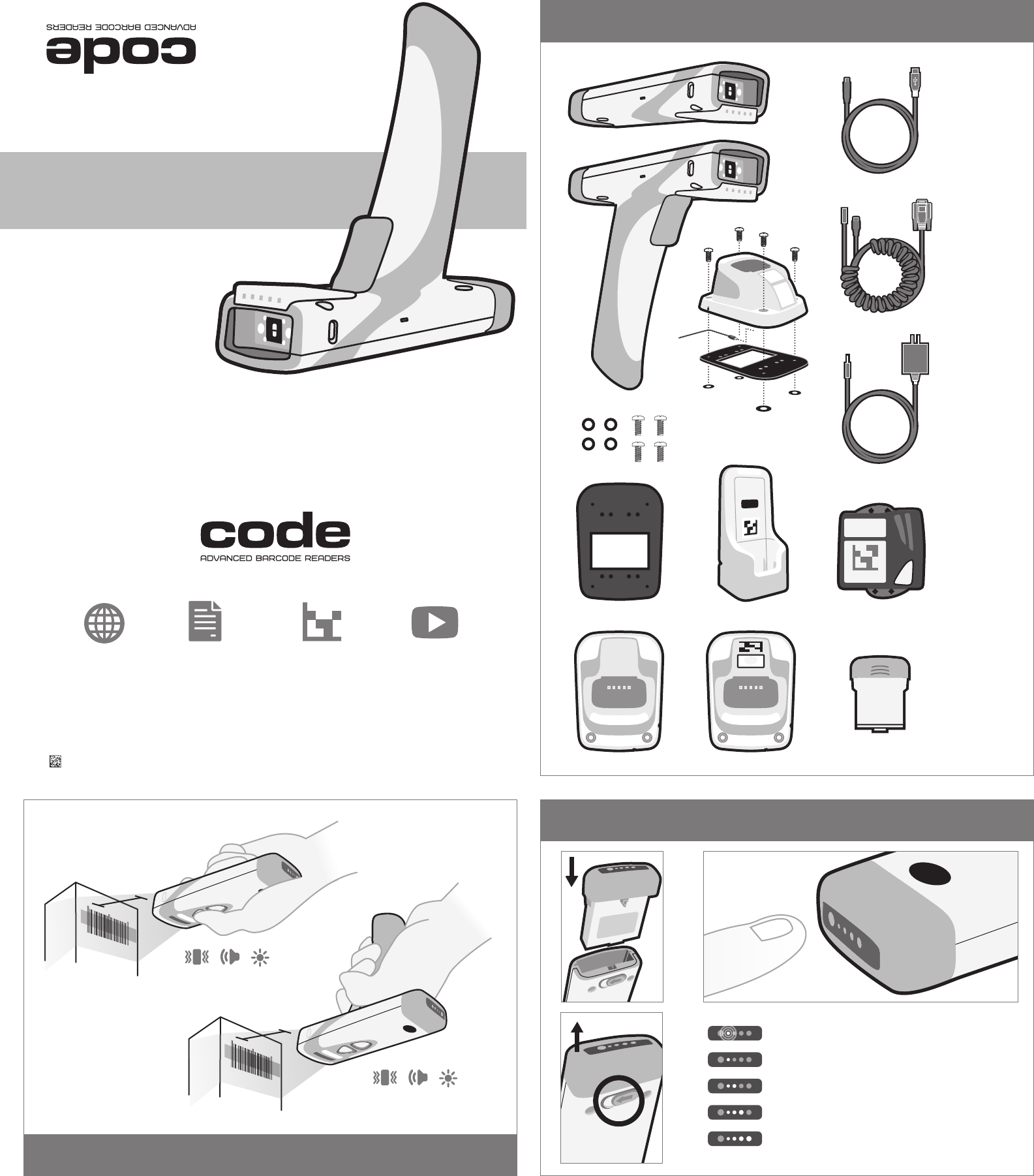 code
ADVANCED BARCODE READERS

code
ADVANCED BARCODE READERS